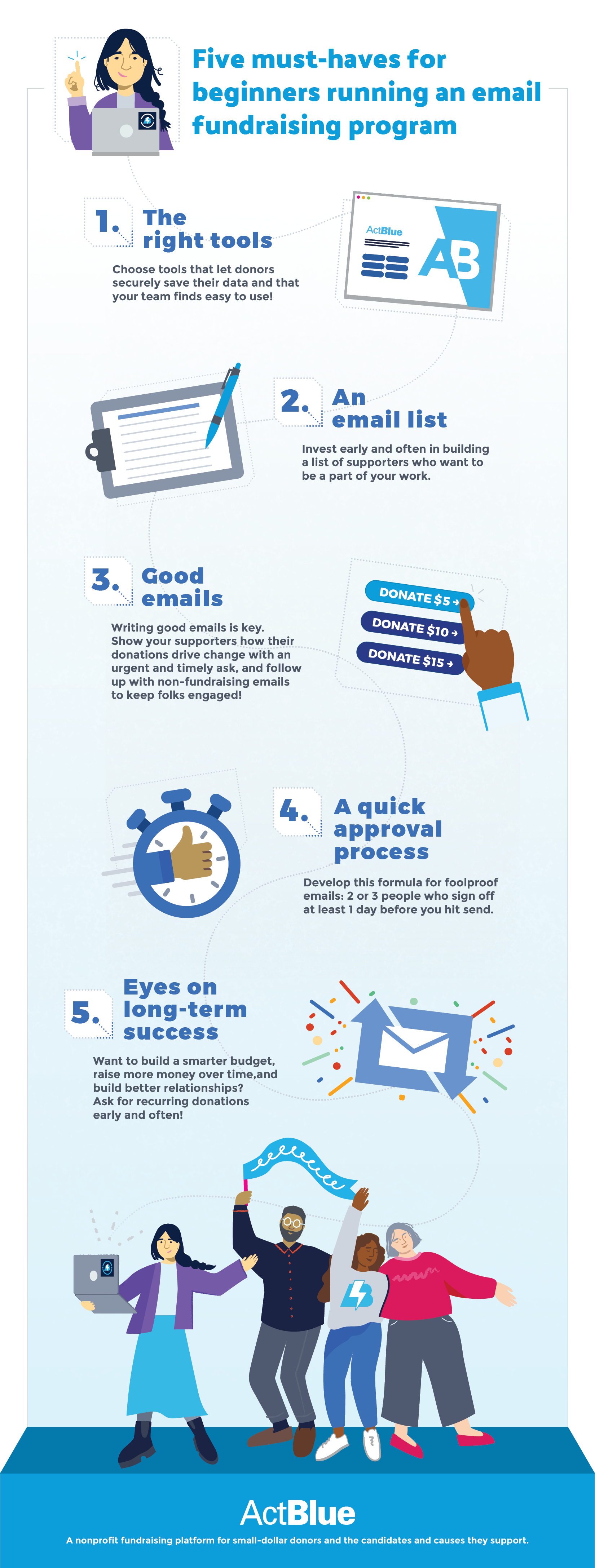 Five must-haves for beginners running an email fundraising program

1. The right tools

Choose tools that let donors securely save their data and that your team finds easy to use!

ActBlue

AB

2. An email list

Invest early and often in building a list of supporters who want to be a part of your work.

3. Good emails

Writing good emails is key. Show your supporters how their donations drive change with an urgent and timely ask, and follow up with non-fundraising emails to keep folks engaged!

DONATE $5 →
DONATE $10 →
DONATE $15 →

4. A quick approval process

Develop this formula for foolproof emails: 2 or 3 people who sign off at least 1 day before you hit send.

5. Eyes on long-term success

Want to build a smarter budget, raise more money over time,and build better relationships? Ask for recurring donations early and often!

ActBlue

A nonprofit fundraising platform for small-dollar donors and the candidates and causes they support.